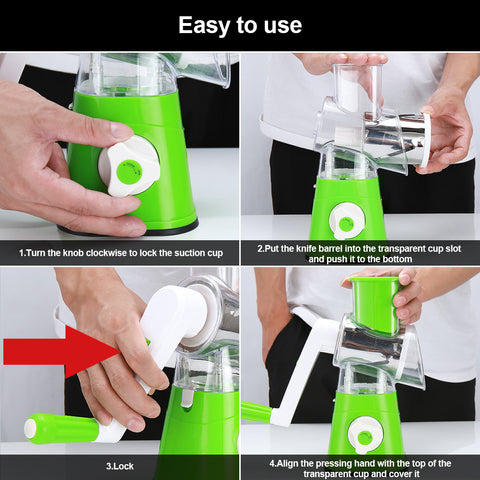 Easy to use

1.Turn the knob clockwise to lock the suction cup

2.Put the knife barrel into the transparent cup slot and push it to the bottom

3.Lock

4.Align the pressing hand with the top of the transparent cup and cover it